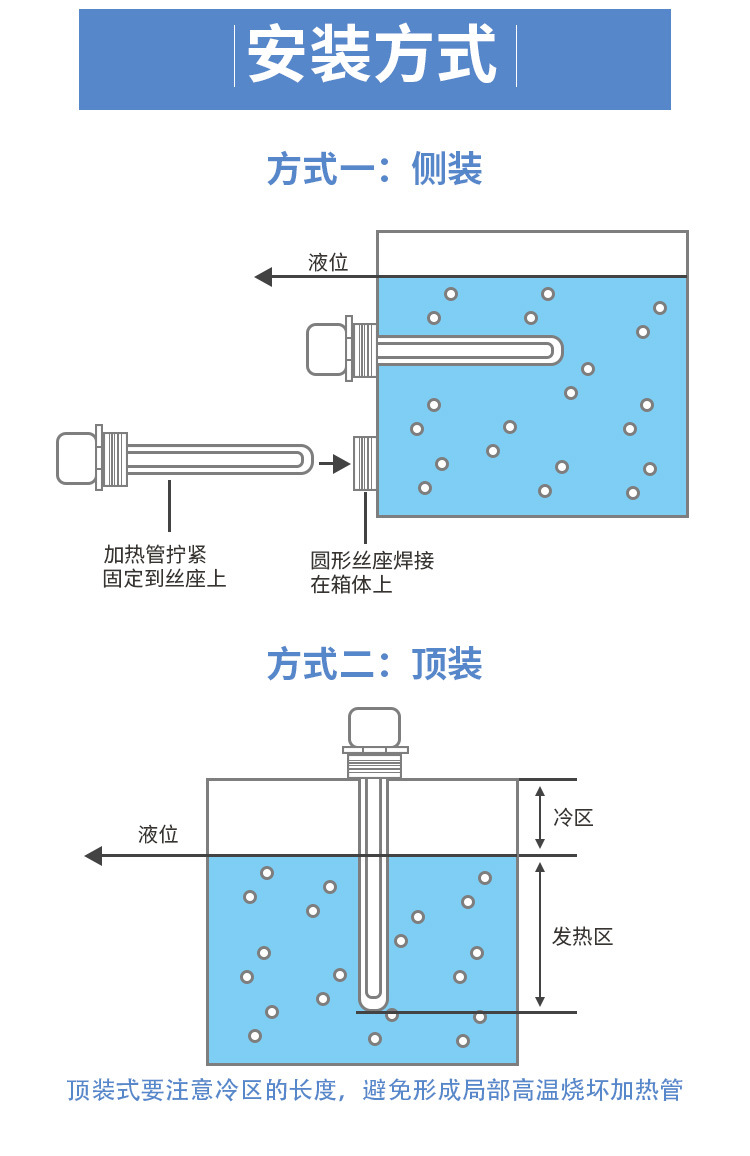 安装方式

方式一：侧装

液位

加热管拧紧
固定到丝座上

圆形丝座焊接
在箱体上

方式二：顶装

液位

冷区

发热区

顶装式要注意冷区的长度，避免形成局部高温烧坏加热管